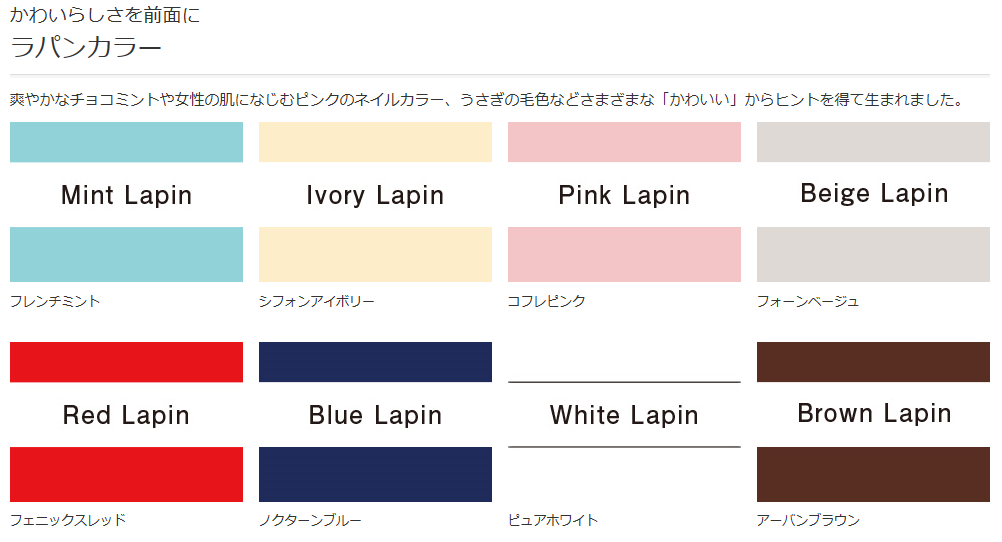 かわいらしさを前面に
ラパンカラー

爽やかなチョコミントや女性の肌になじむピンクのネイルカラー、うさぎの毛色などさまざまな「かわいい」からヒントを得て生まれました。

Mint Lapin

フレンチミント

Ivory Lapin

シフォンアイボリー

Pink Lapin

コフレピンク

Beige Lapin

フォーンベージュ

Red Lapin

フェニックスレッド

Blue Lapin

ノクターンブルー

White Lapin

ピュアホワイト

Brown Lapin

アーバンブラウン